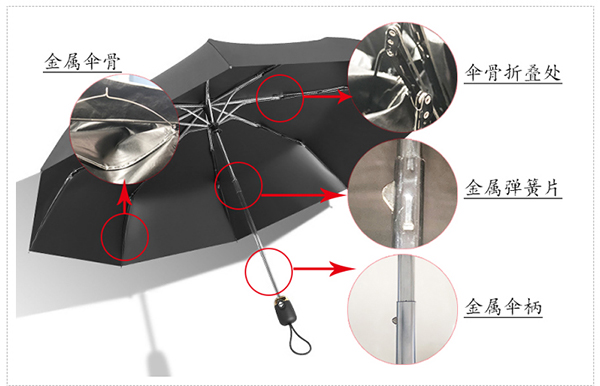 金属伞骨

伞骨折叠处

金属弹簧片

金属伞柄